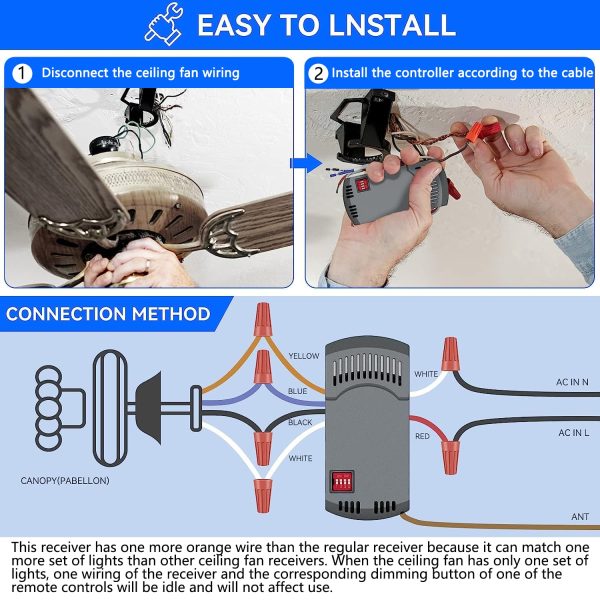 EASY TO LNSTALL

1 Disconnect the ceiling fan wiring

2 Install the controller according to the cable

CONNECTION METHOD

YELLOW
BLUE
BLACK
WHITE
WHITE
RED
AC IN N
AC IN L
ANT
CANOPY(PABELLON)

This receiver has one more orange wire than the regular receiver because it can match one more set of lights than other ceiling fan receivers. When the ceiling fan has only one set of lights, one wiring of the receiver and the corresponding dimming button of one of the remote controls will be idle and will not affect use.